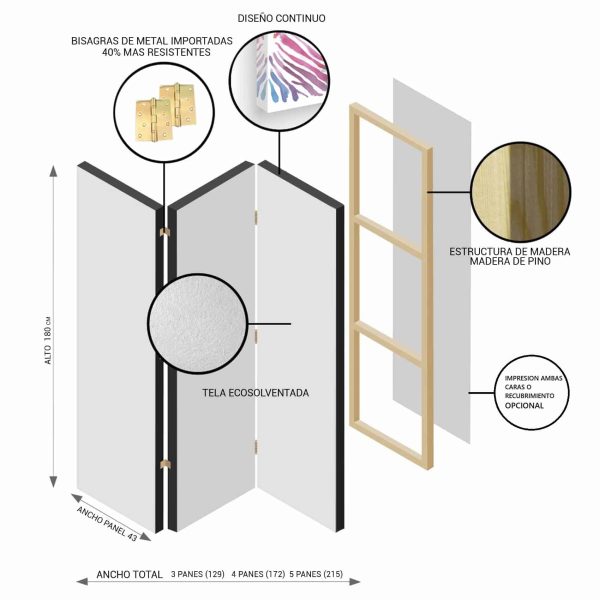 DISEÑO CONTINUO

BISAGRAS DE METAL IMPORTADAS
40% MAS RESISTENTES

ESTRUCTURA DE MADERA
MADERA DE PINO

ALTO 180 CM

TELA ECOSOLVENTADA

IMPRESION AMBAS CARAS O RECUBRIMIENTO OPCIONAL

ANCHO PANEL 43

ANCHO TOTAL 3 PANES (129) 4 PANES (172) 5 PANES (215)